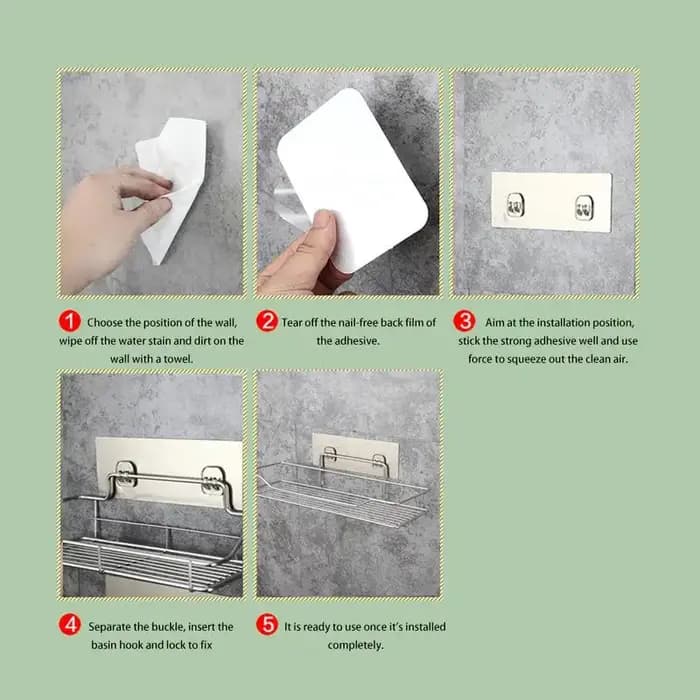 1 Choose the position of the wall, wipe off the water stain and dirt on the wall with a towel.

2 Tear off the nail-free back film of the adhesive.

3 Aim at the installation position, stick the strong adhesive well and use force to squeeze out the clean air.

4 Separate the buckle, insert the basin hook and lock to fix

5 It is ready to use once it's installed completely.