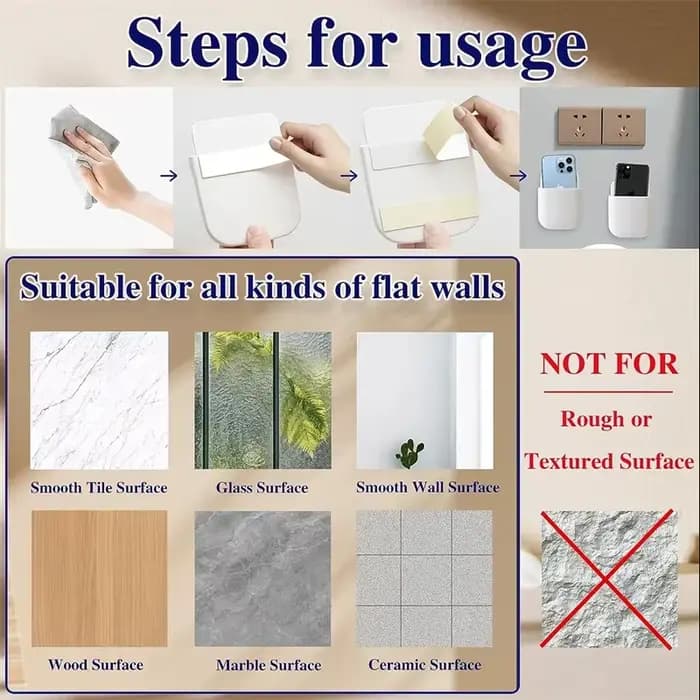 Steps for usage

→ → →

Suitable for all kinds of flat walls

Smooth Tile Surface

Glass Surface

Smooth Wall Surface

Wood Surface

Marble Surface

Ceramic Surface

NOT FOR

Rough or Textured Surface