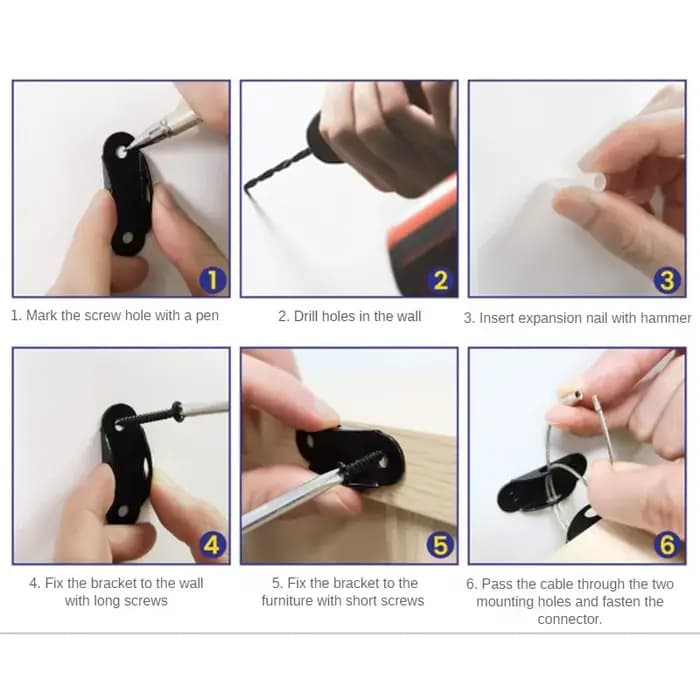 1

1. Mark the screw hole with a pen

2

2. Drill holes in the wall

3

3. Insert expansion nail with hammer

4

4. Fix the bracket to the wall with long screws

5

5. Fix the bracket to the furniture with short screws

6

6. Pass the cable through the two mounting holes and fasten the connector.